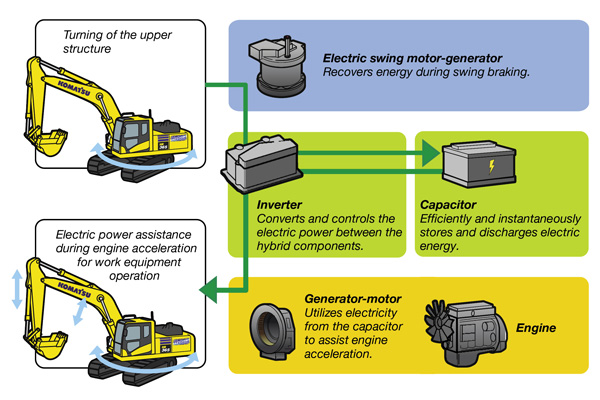 Turning of the upper structure

KOMATSU

Electric swing motor-generator
Recovers energy during swing braking.

Inverter
Converts and controls the electric power between the hybrid components.

Capacitor
Efficiently and instantaneously stores and discharges electric energy.

Electric power assistance during engine acceleration for work equipment operation

KOMATSU

Generator-motor
Utilizes electricity from the capacitor to assist engine acceleration.

Engine